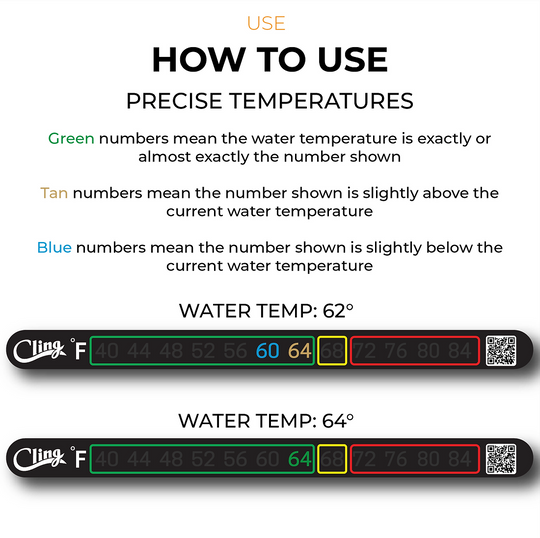 USE

HOW TO USE

PRECISE TEMPERATURES

Green numbers mean the water temperature is exactly or almost exactly the number shown

Tan numbers mean the number shown is slightly above the current water temperature

Blue numbers mean the number shown is slightly below the current water temperature

WATER TEMP: 62°

Cling °F 40 44 48 52 56 60 64 68 72 76 80 84

WATER TEMP: 64°

Cling °F 40 44 48 52 56 60 64 68 72 76 80 84