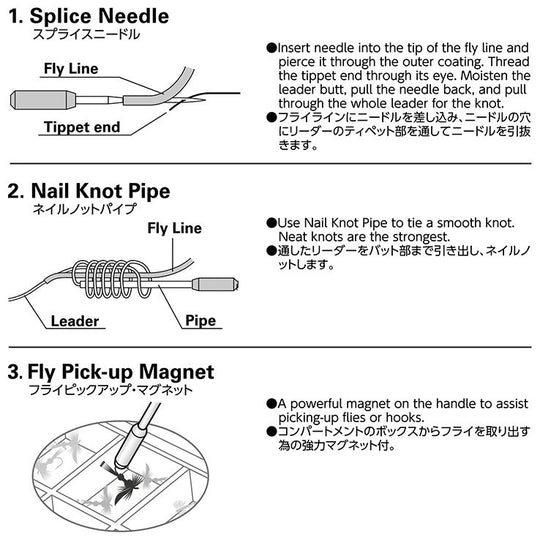 1. Splice Needle
スプライスニードル

Fly Line

Tippet end

●Insert needle into the tip of the fly line and pierce it through the outer coating. Thread the tippet end through its eye. Moisten the leader butt, pull the needle back, and pull through the whole leader for the knot.
●フライラインにニードルを差し込み、ニードルの穴にリーダーのティペット部を通してニードルを引抜きます。

2. Nail Knot Pipe
ネイルノットパイプ

Fly Line

Leader

Pipe

●Use Nail Knot Pipe to tie a smooth knot. Neat knots are the strongest.
●通したリーダーをバット部まで引き出し、ネイルノットします。

3. Fly Pick-up Magnet
フライピックアップ・マグネット

●A powerful magnet on the handle to assist picking-up flies or hooks.
●コンパートメントのボックスからフライを取り出す為の強力マグネット付。