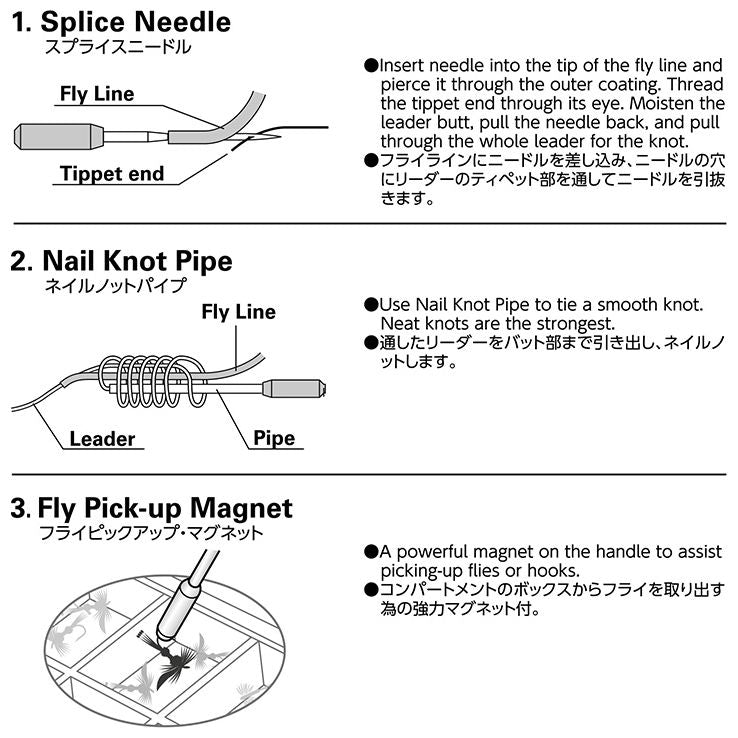 1. Splice Needle
スプライスニードル

Fly Line

Tippet end

●Insert needle into the tip of the fly line and pierce it through the outer coating. Thread the tippet end through its eye. Moisten the leader butt, pull the needle back, and pull through the whole leader for the knot.
●フライラインにニードルを差し込み、ニードルの穴にリーダーのティペット部を通してニードルを引抜きます。

2. Nail Knot Pipe
ネイルノットパイプ

Fly Line

Leader

Pipe

●Use Nail Knot Pipe to tie a smooth knot. Neat knots are the strongest.
●通したリーダーをバット部まで引き出し、ネイルノットします。

3. Fly Pick-up Magnet
フライピックアップ・マグネット

●A powerful magnet on the handle to assist picking-up flies or hooks.
●コンパートメントのボックスからフライを取り出す為の強力マグネット付。